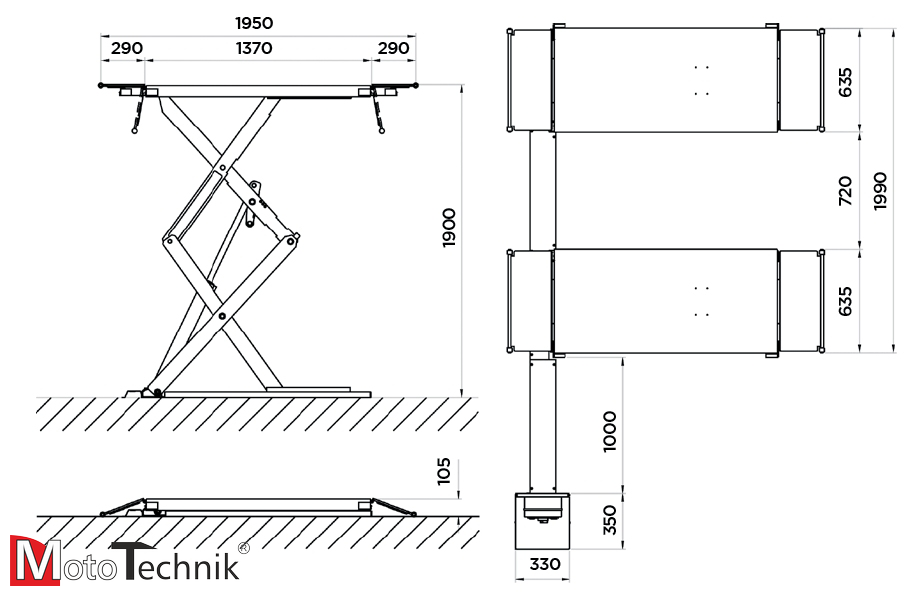 1950
290
1370
290
1900
105
635
720
1990
635
1000
350
330
MotoTechnik®